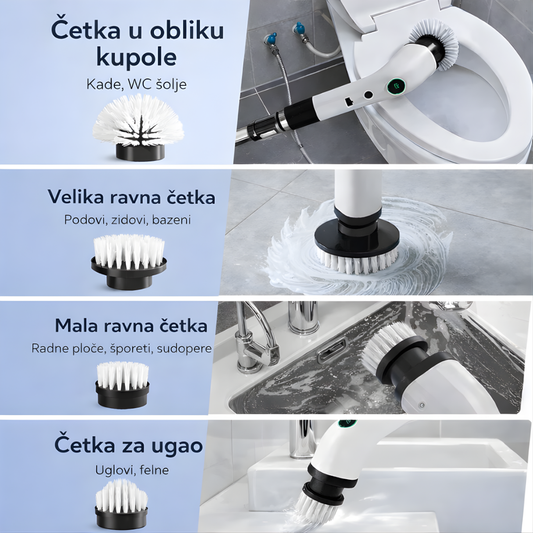 Četka u obliku kupole
Kade, WC šolje

Velika ravna četka
Podovi, zidovi, bazeni

Mala ravna četka
Radne ploče, šporeti, sudopere

Četka za ugao
Uglovi, felne